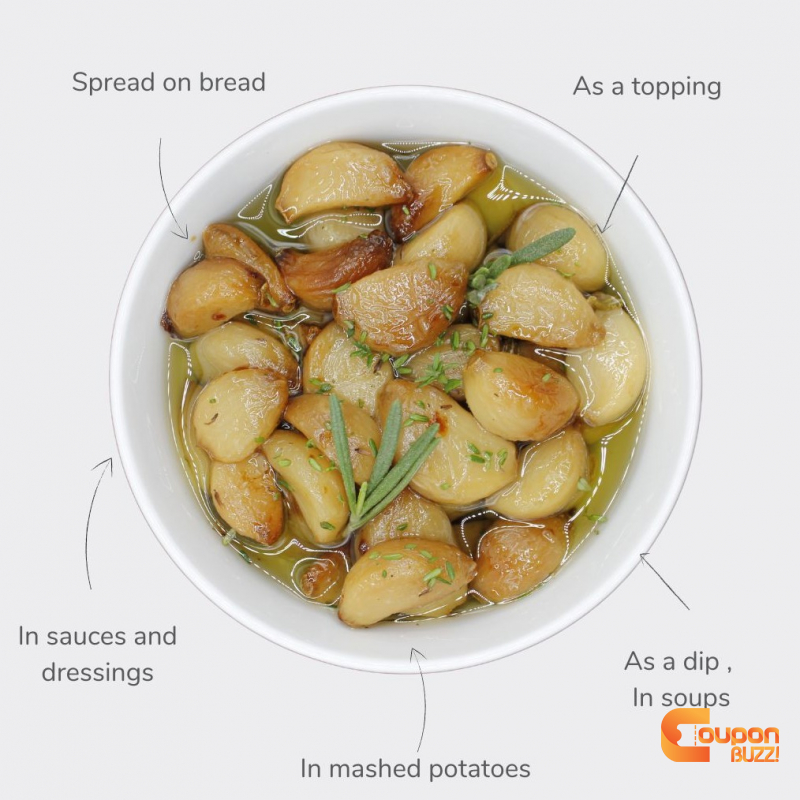 Spread on bread

As a topping

In sauces and dressings

As a dip , In soups

In mashed potatoes

Coupon BUZZ!